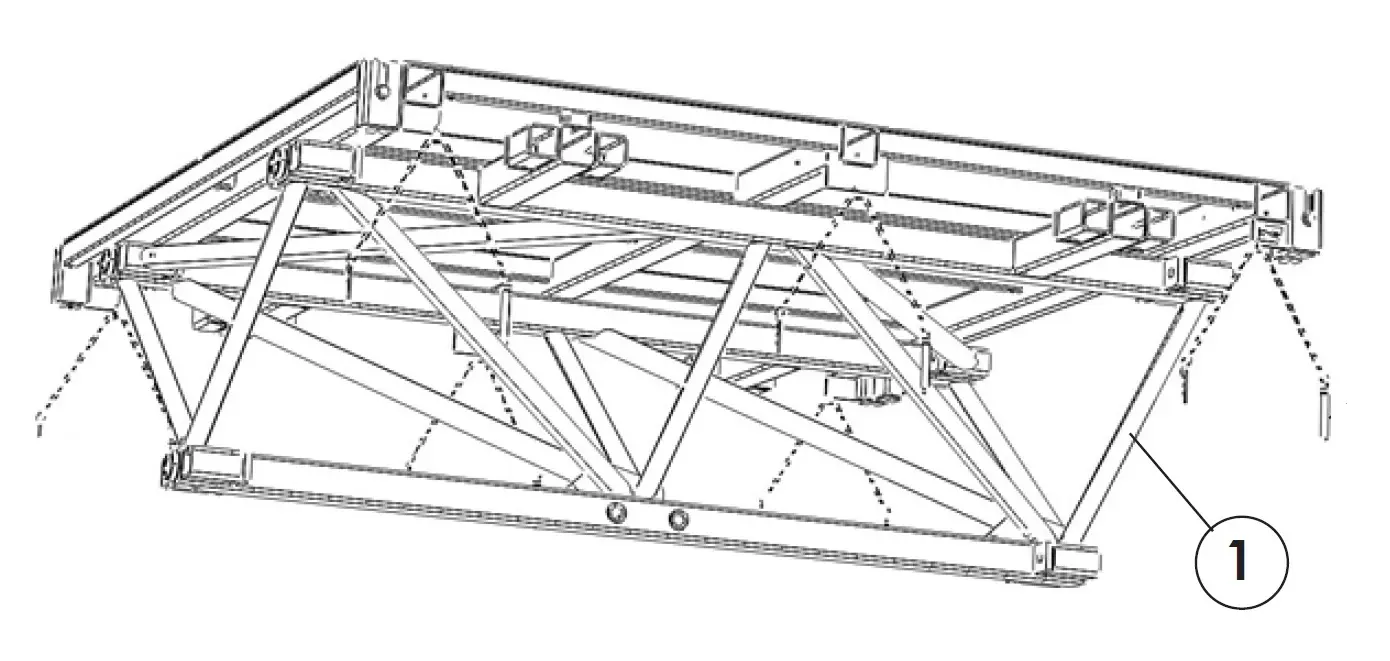 1